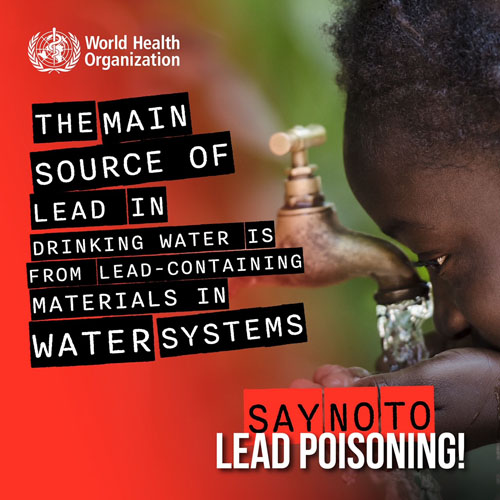 World Health Organization

THE MAIN SOURCE OF LEAD IN DRINKING WATER IS FROM LEAD-CONTAINING MATERIALS IN WATER SYSTEMS

SAY NO TO LEAD POISONING!